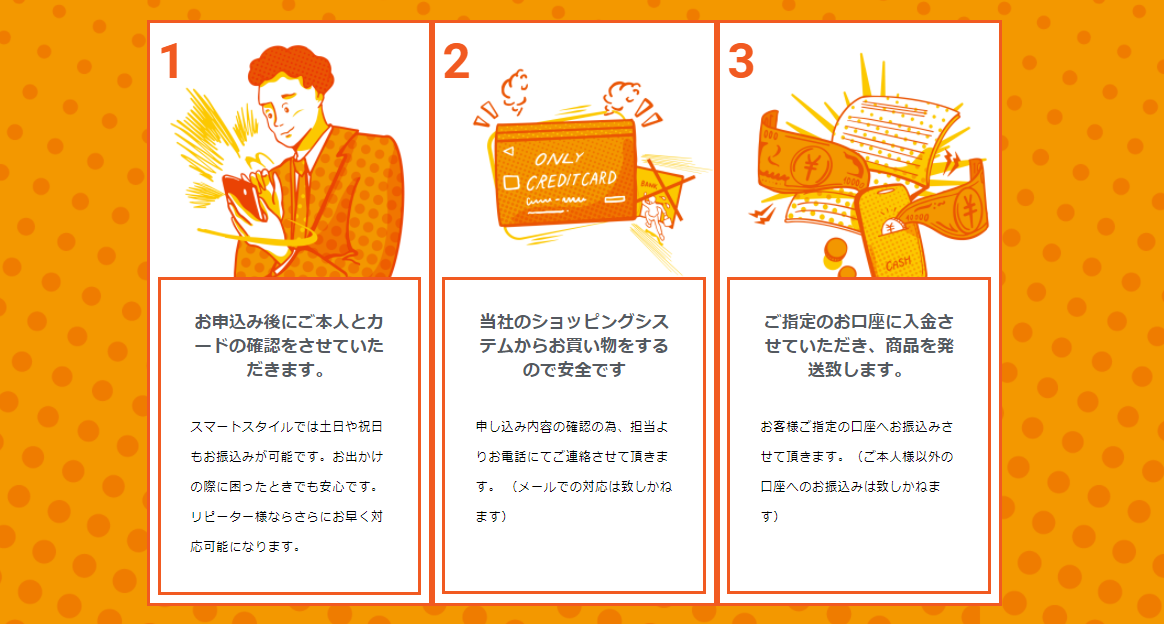 1

お申込み後にご本人とカードの確認をさせていただきます。

スマートスタイルでは土日や祝日もお振込みが可能です。お出かけの際に困ったときでも安心です。リピーター様ならさらにお早く対応可能になります。

2

ONLY CREDITCARD

当社のショッピングシステムからお買い物をするので安全です

申し込み内容の確認の為、担当よりお電話にてご連絡させて頂きます。（メールでの対応は致しかねます）

3

CASH

ご指定のお口座に入金させていただき、商品を発送致します。

お客様ご指定の口座へお振込みさせて頂きます。（ご本人様以外の口座へのお振込みは致しかねます）